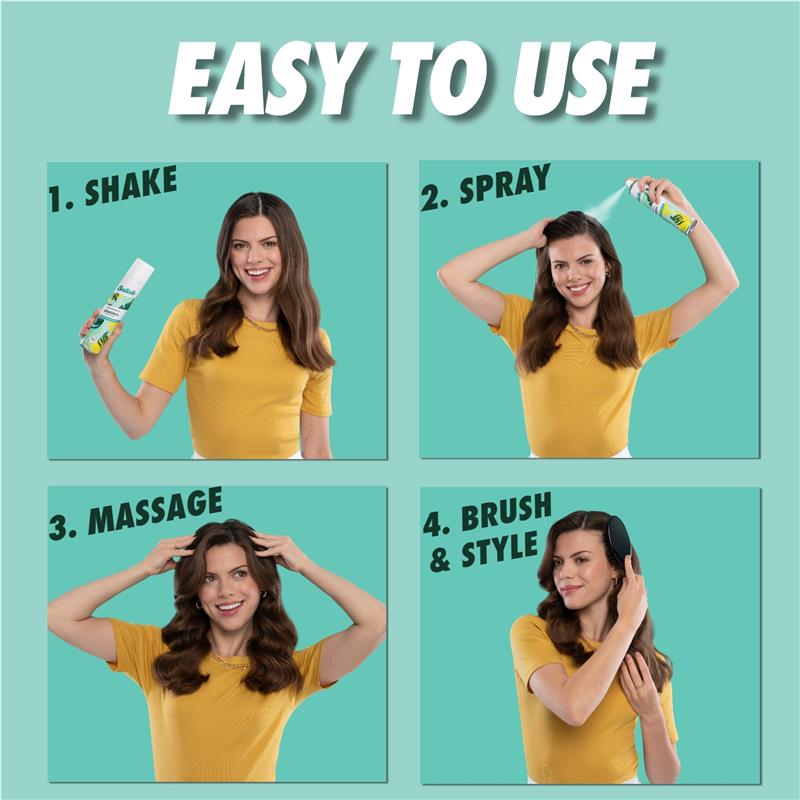 EASY TO USE

1. SHAKE

batiste

2. SPRAY

3. MASSAGE

4. BRUSH & STYLE