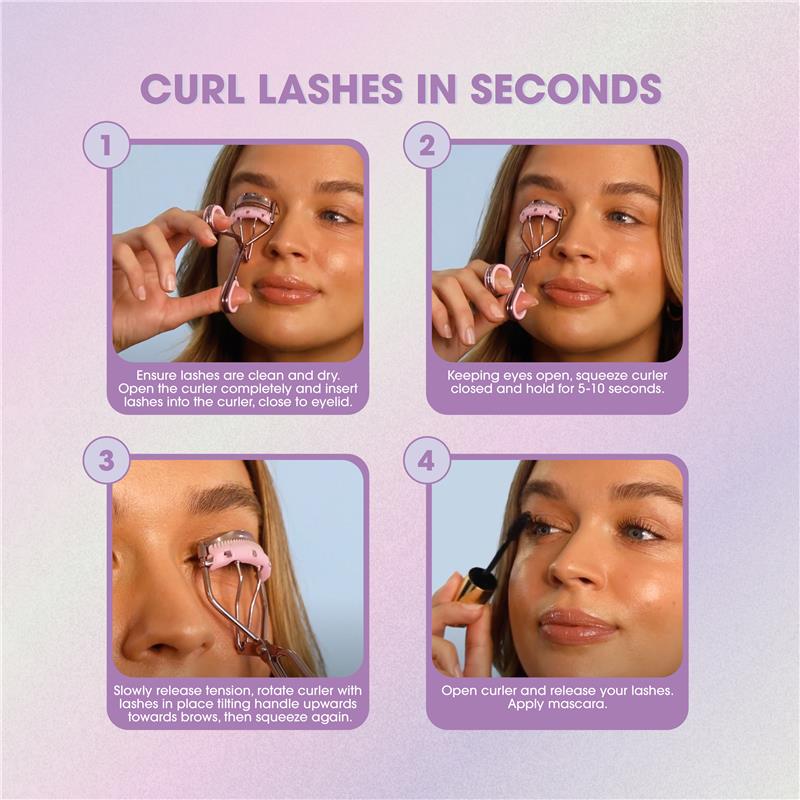 CURL LASHES IN SECONDS

1

Ensure lashes are clean and dry. Open the curler completely and insert lashes into the curler, close to eyelid.

2

Keeping eyes open, squeeze curler closed and hold for 5-10 seconds.

3

Slowly release tension, rotate curler with lashes in place tilting handle upwards towards brows, then squeeze again.

4

Open curler and release your lashes. Apply mascara.