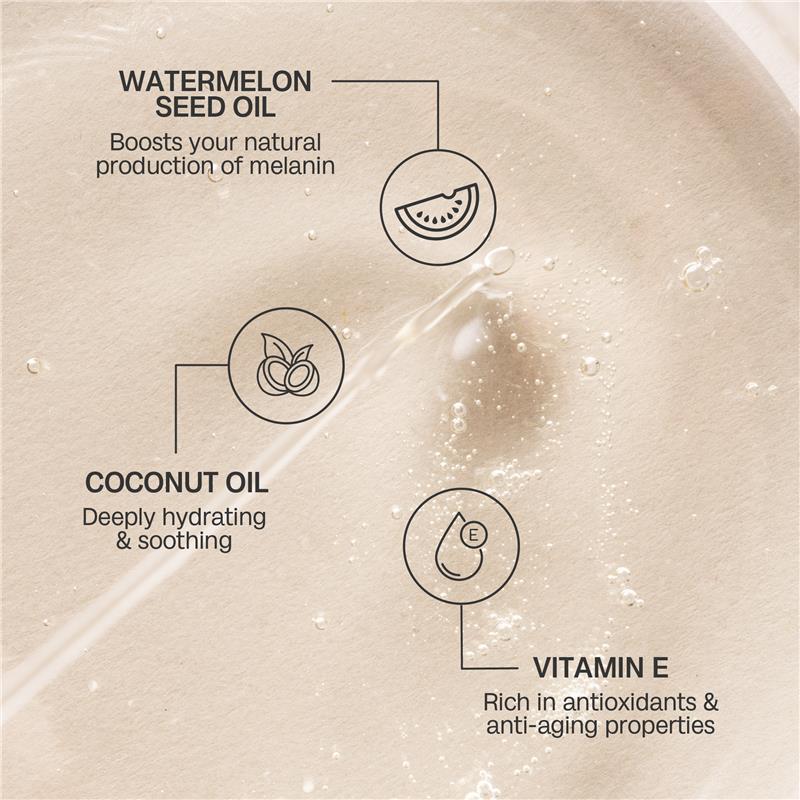 WATERMELON SEED OIL
Boosts your natural production of melanin

COCONUT OIL
Deeply hydrating & soothing

E

VITAMIN E
Rich in antioxidants & anti-aging properties