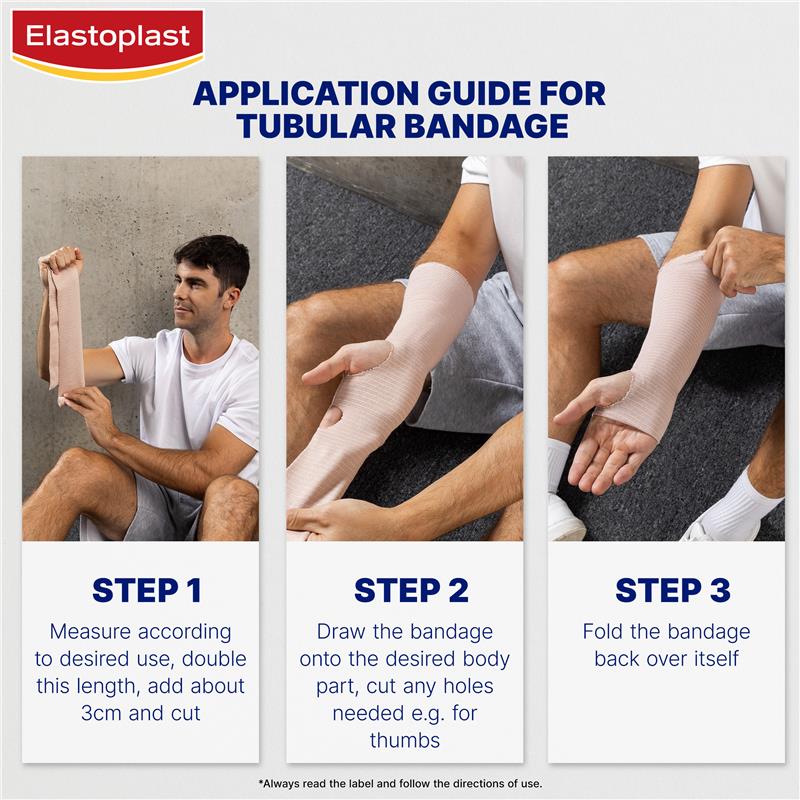 Elastoplast

APPLICATION GUIDE FOR TUBULAR BANDAGE

STEP 1
Measure according to desired use, double this length, add about 3cm and cut

STEP 2
Draw the bandage onto the desired body part, cut any holes needed e.g. for thumbs

STEP 3
Fold the bandage back over itself

*Always read the label and follow the directions of use.