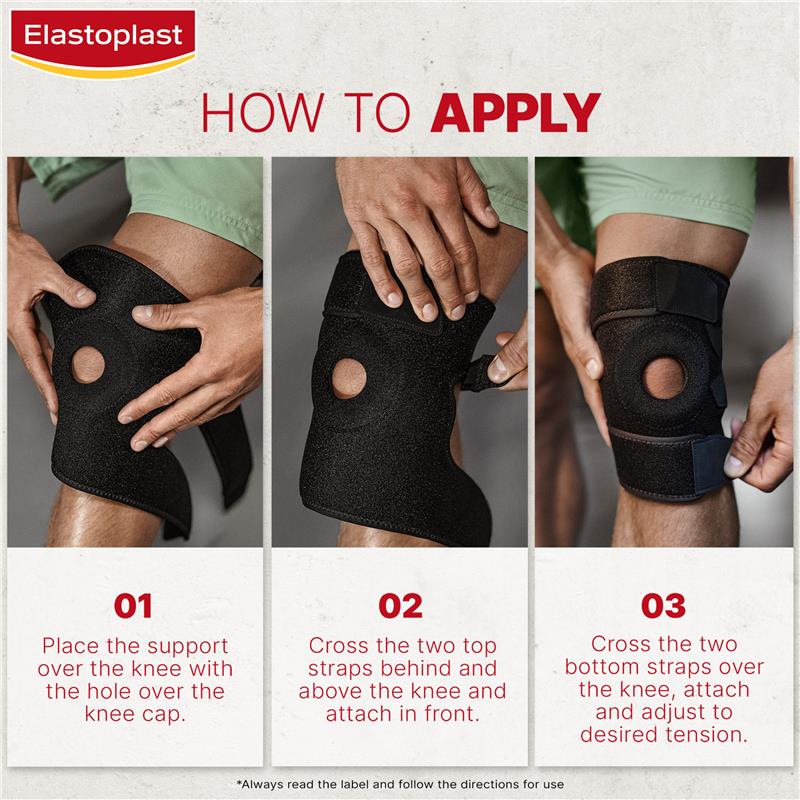 Elastoplast

HOW TO APPLY

01
Place the support over the knee with the hole over the knee cap.

02
Cross the two top straps behind and above the knee and attach in front.

03
Cross the two bottom straps over the knee, attach and adjust to desired tension.

*Always read the label and follow the directions for use