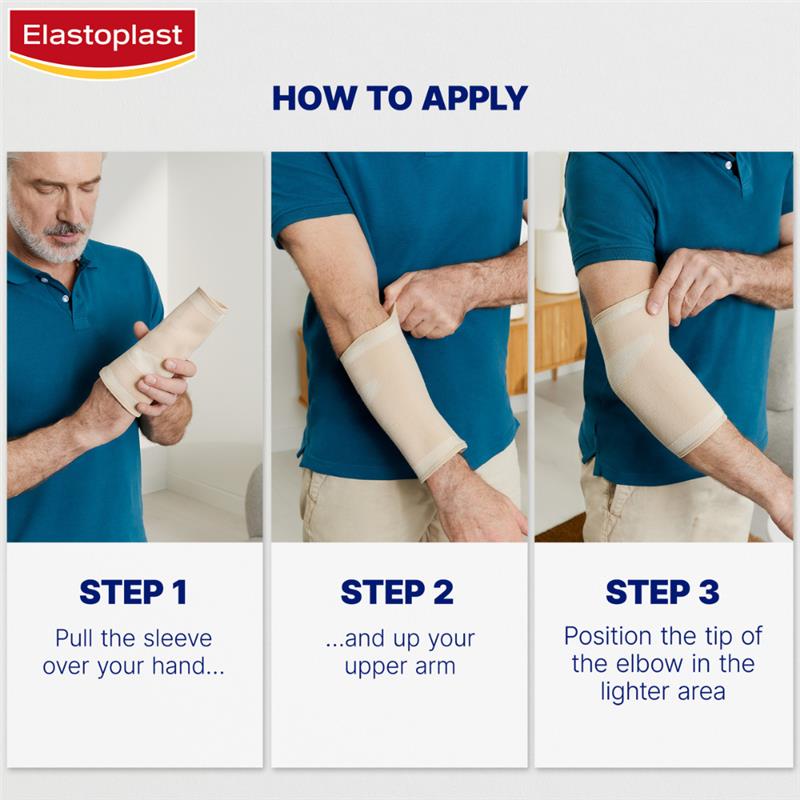 Elastoplast

HOW TO APPLY

STEP 1

Pull the sleeve over your hand...

STEP 2

...and up your upper arm

STEP 3

Position the tip of the elbow in the lighter area