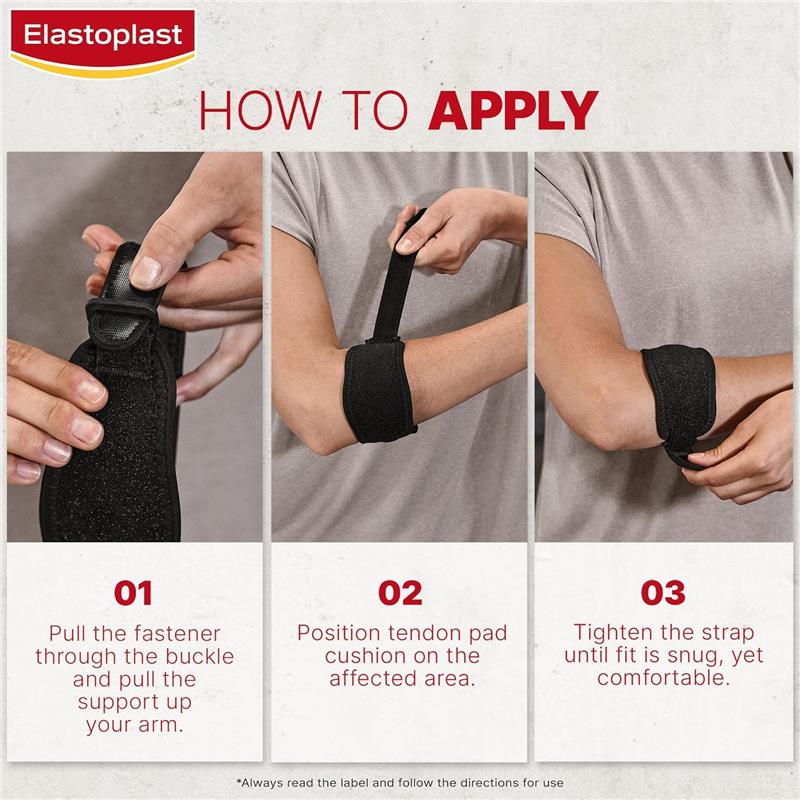 Elastoplast

HOW TO APPLY

01
Pull the fastener through the buckle and pull the support up your arm.

02
Position tendon pad cushion on the affected area.

03
Tighten the strap until fit is snug, yet comfortable.

*Always read the label and follow the directions for use