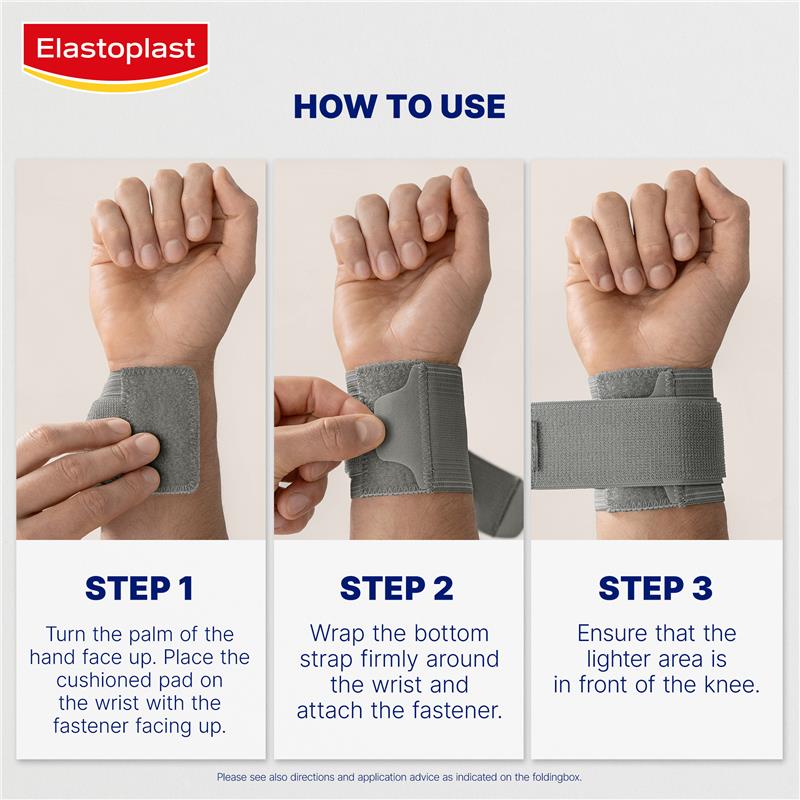 Elastoplast

HOW TO USE

STEP 1

Turn the palm of the hand face up. Place the cushioned pad on the wrist with the fastener facing up.

STEP 2

Wrap the bottom strap firmly around the wrist and attach the fastener.

STEP 3

Ensure that the lighter area is in front of the knee.

Please see also directions and application advice as indicated on the foldingbox.