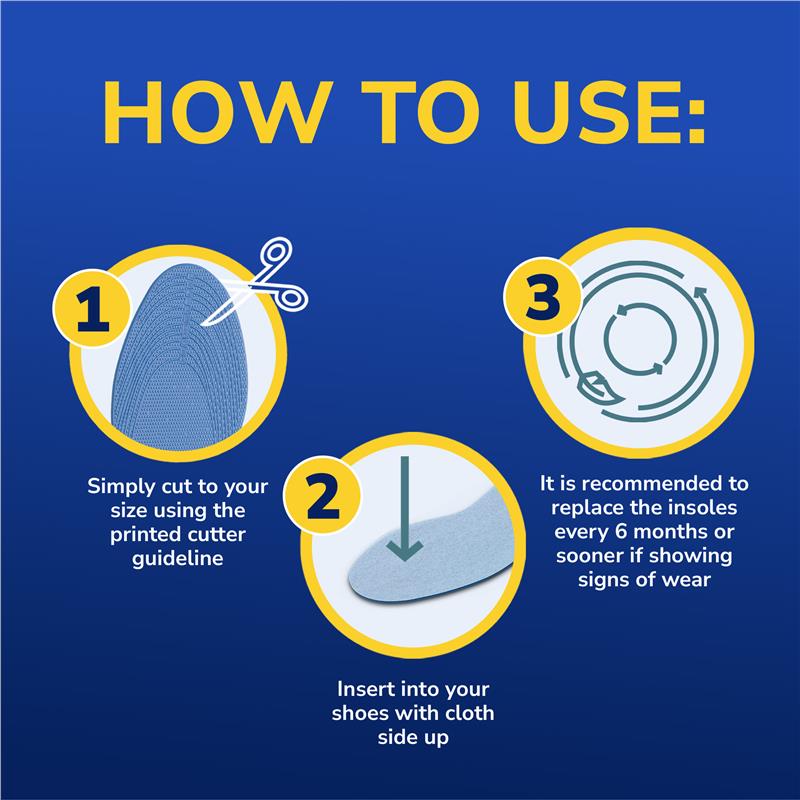 HOW TO USE:

1

Simply cut to your size using the printed cutter guideline

2

Insert into your shoes with cloth side up

3

It is recommended to replace the insoles every 6 months or sooner if showing signs of wear