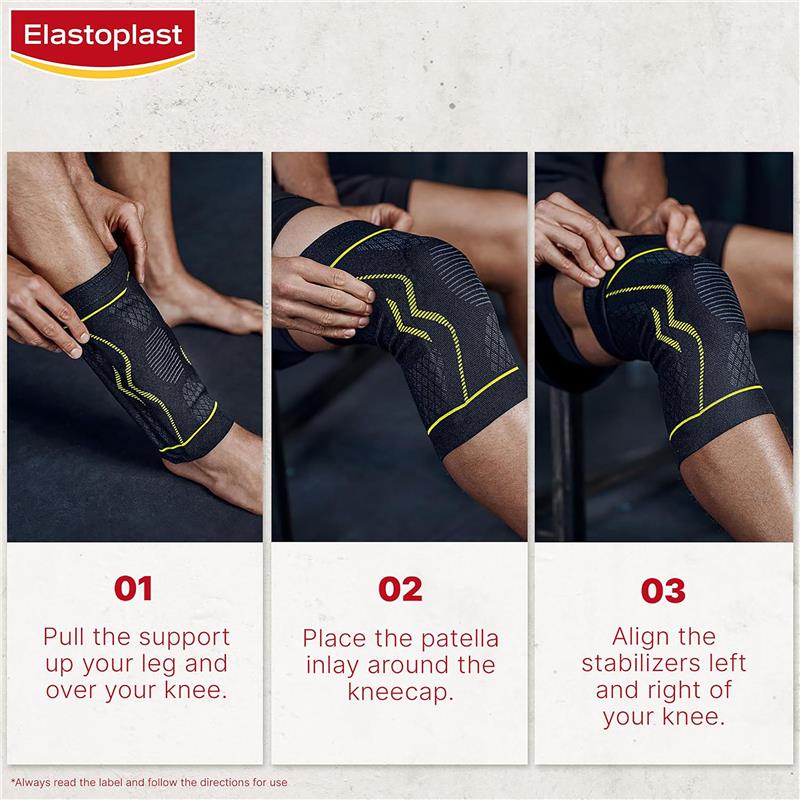 Elastoplast

01

Pull the support up your leg and over your knee.

02

Place the patella inlay around the kneecap.

03

Align the stabilizers left and right of your knee.

*Always read the label and follow the directions for use